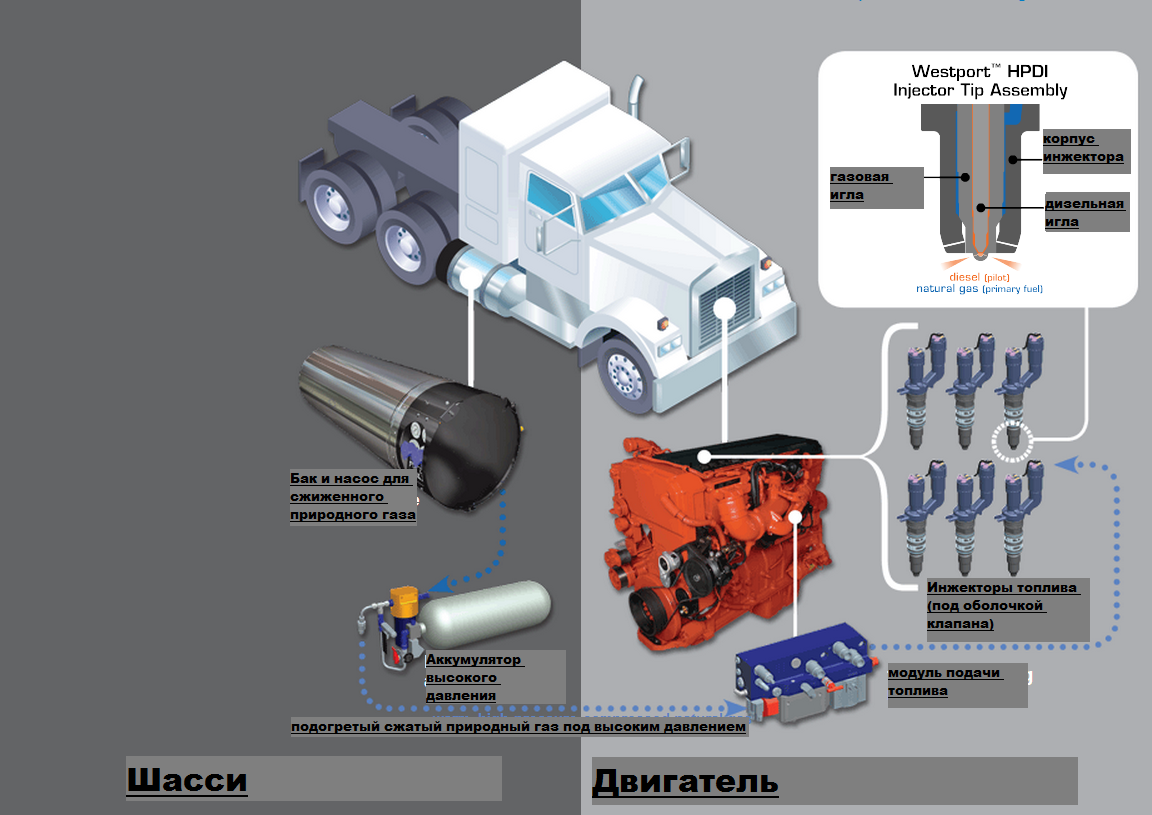 Westport™ HPDI
Injector Tip Assembly

корпус инжектора

газовая игла

дизельная игла

diesel (pilot)
natural gas (primary fuel)

Бак и насос для сжиженного природного газа

Инжекторы топлива (под оболочкой клапана)

Аккумулятор высокого давления

модуль подачи топлива

подогретый сжатый природный газ под высоким давлением

Шасси

Двигатель