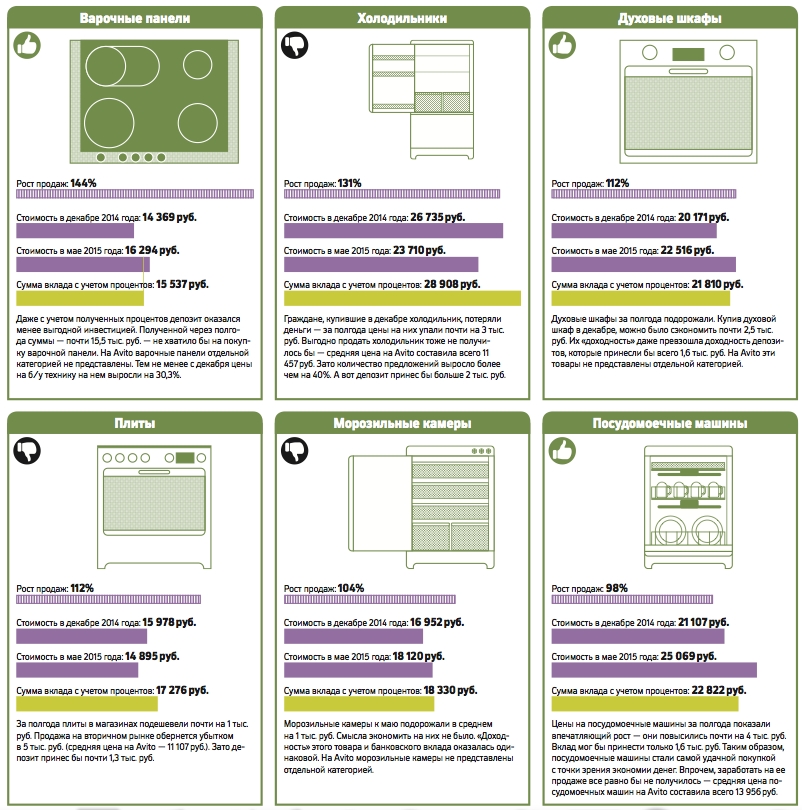 Варочные панели

Рост продаж: 144%

Стоимость в декабре 2014 года: 14 369 руб.

Стоимость в мае 2015 года: 16 294 руб.

Сумма вклада с учетом процентов: 15 537 руб.

Даже с учетом полученных процентов депозит оказался менее выгодной инвестицией. Полученной через полгода суммы — почти 15,5 тыс. руб. — не хватило бы на покупку варочной панели. На Avito варочные панели отдельной категорией не представлены. Тем не менее с декабря цены на б/у технику на нем выросли на 30,3%.

Холодильники

Рост продаж: 131%

Стоимость в декабре 2014 года: 26 735 руб.

Стоимость в мае 2015 года: 23 710 руб.

Сумма вклада с учетом процентов: 28 908 руб.

Граждане, купившие в декабре холодильник, потеряли деньги — за полгода цены на них упали почти на 3 тыс. руб. Выгодно продать холодильник тоже не получилось бы — средняя цена на Avito составила всего 11 457 руб. Зато количество предложений выросло более чем на 40%. А вот депозит принес бы больше 2 тыс. руб.

Духовые шкафы

Рост продаж: 112%

Стоимость в декабре 2014 года: 20 171 руб.

Стоимость в мае 2015 года: 22 516 руб.

Сумма вклада с учетом процентов: 21 810 руб.

Духовые шкафы за полгода подорожали. Купив духовой шкаф в декабре, можно было сэкономить почти 2,5 тыс. руб. Их «доходность» даже превзошла доходность депозитов, которые принесли бы всего 1,6 тыс. руб. На Avito эти товары не представлены отдельной категорией.

Плиты

Рост продаж: 112%

Стоимость в декабре 2014 года: 15 978 руб.

Стоимость в мае 2015 года: 14 895 руб.

Сумма вклада с учетом процентов: 17 276 руб.

За полгода плиты в магазинах подешевели почти на 1 тыс. руб. Продажа на вторичном рынке обернется убытком в 5 тыс. руб. (средняя цена на Avito — 11 107 руб.). Зато депозит принес бы почти 1,3 тыс. руб.

Морозильные камеры

Рост продаж: 104%

Стоимость в декабре 2014 года: 16 952 руб.

Стоимость в мае 2015 года: 18 120 руб.

Сумма вклада с учетом процентов: 18 330 руб.

Морозильные камеры к маю подорожали в среднем на 1 тыс. руб. Смысла экономить на них не было. «Доходность» этого товара и банковского вклада оказалась одинаковой. На Avito морозильные камеры не представлены отдельной категорией.

Посудомоечные машины

Рост продаж: 98%

Стоимость в декабре 2014 года: 21 107 руб.

Стоимость в мае 2015 года: 25 069 руб.

Сумма вклада с учетом процентов: 22 822 руб.

Цены на посудомоечные машины за полгода показали впечатляющий рост — они повысились почти на 4 тыс. руб. Вклад мог бы принести только 1,6 тыс. руб. Таким образом, посудомоечные машины стали самой удачной покупкой с точки зрения экономии денег. Впрочем, заработать на ее продаже все равно бы не получилось — средняя цена посудомоечных машин на Avito составила всего 13 956 руб.